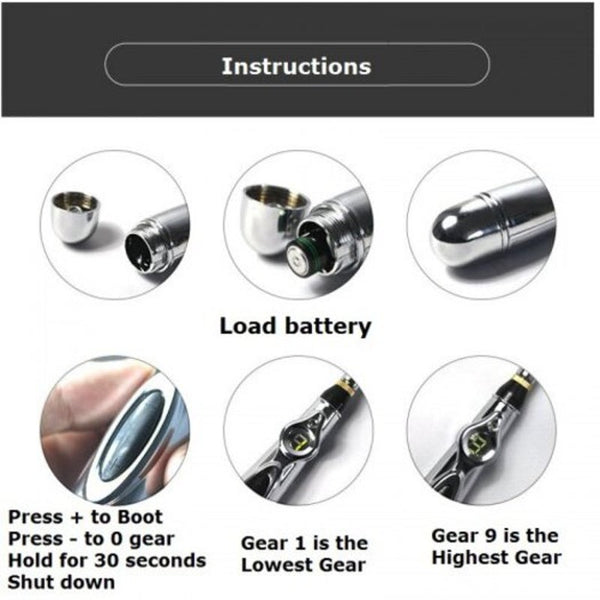 Instructions

Load battery

Press + to Boot
Press - to 0 gear
Hold for 30 seconds
Shut down

Gear 1 is the
Lowest Gear

Gear 9 is the
Highest Gear