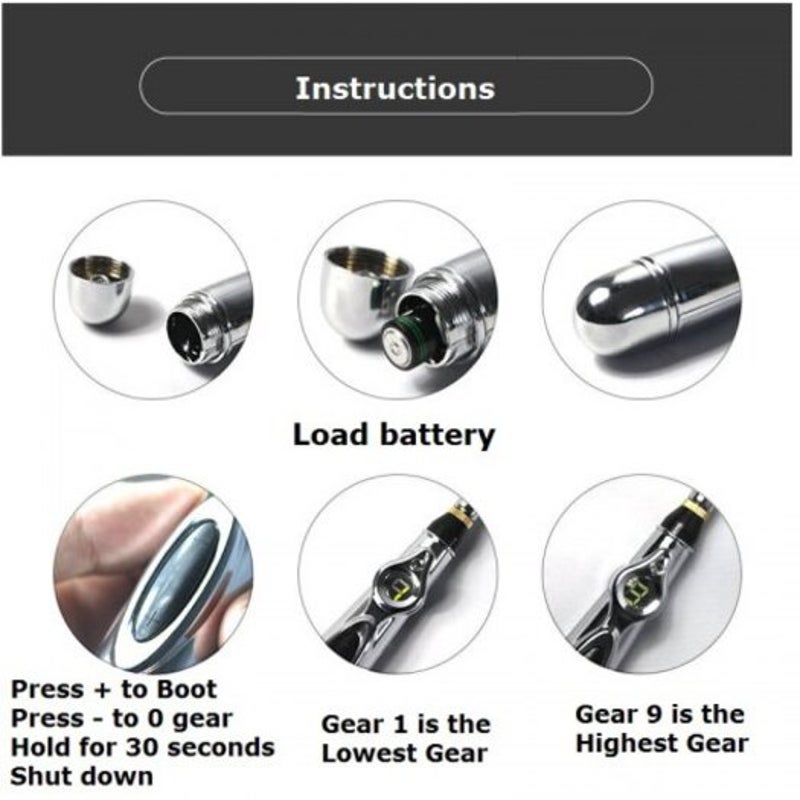 Instructions

Load battery

Press + to Boot
Press - to 0 gear
Hold for 30 seconds
Shut down

Gear 1 is the Lowest Gear

Gear 9 is the Highest Gear