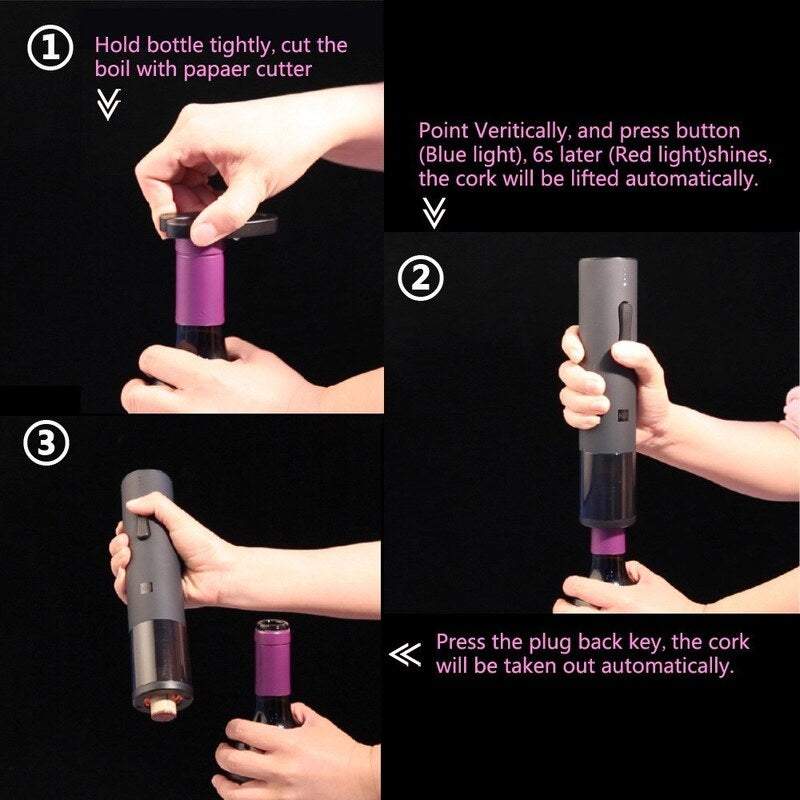 ①

Hold bottle tightly, cut the boil with papaer cutter

Point Veritically, and press button (Blue light), 6s later (Red light)shines, the cork will be lifted automatically.

②

③

Press the plug back key, the cork will be taken out automatically.