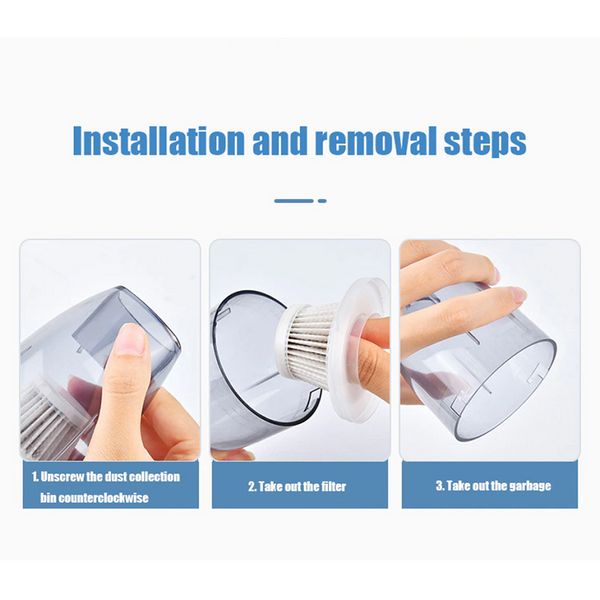 Installation and removal steps

1. Unscrew the dust collection bin counterclockwise

2. Take out the filter

3. Take out the garbage