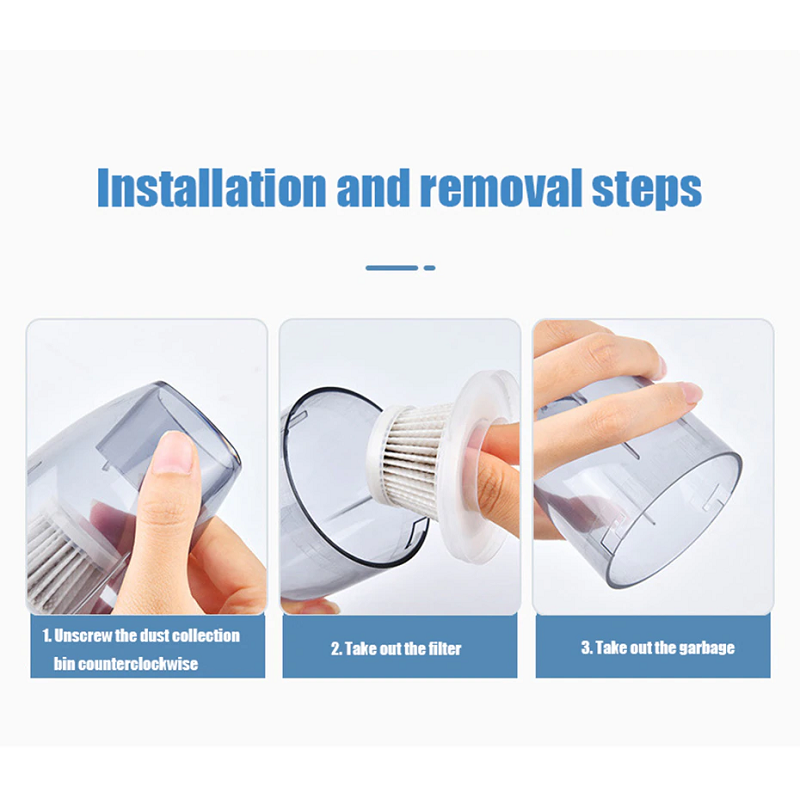 Installation and removal steps

1. Unscrew the dust collection bin counterclockwise

2. Take out the filter

3. Take out the garbage