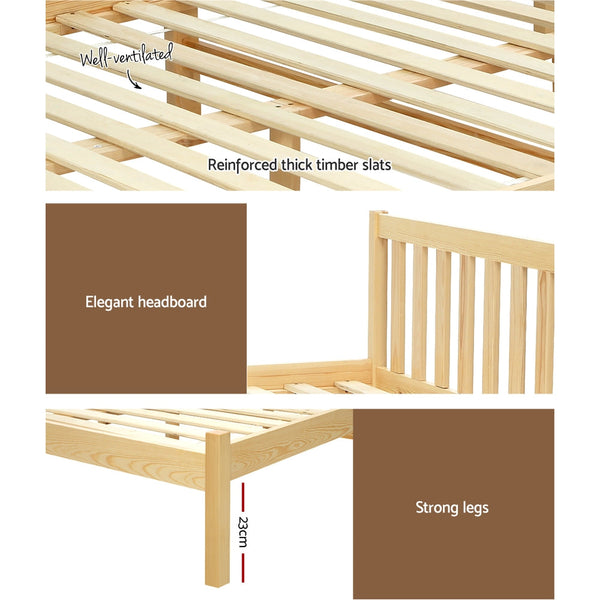 Well-ventilated

Reinforced thick timber slats

Elegant headboard

23cm

Strong legs