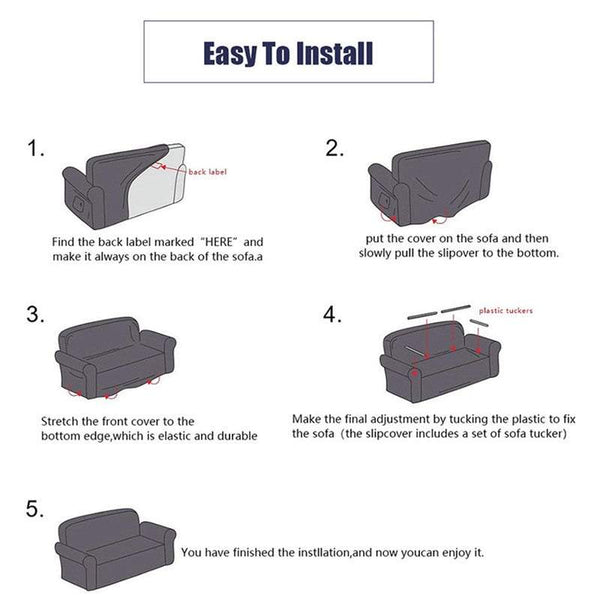 Easy To Install

1.

back label

Find the back label marked "HERE" and make it always on the back of the sofa.a

2.

put the cover on the sofa and then slowly pull the slipover to the bottom.

3.

Stretch the front cover to the bottom edge,which is elastic and durable

4.

plastic tuckers

Make the final adjustment by tucking the plastic to fix the sofa (the slipcover includes a set of sofa tucker)

5.

You have finished the instllation,and now youcan enjoy it.