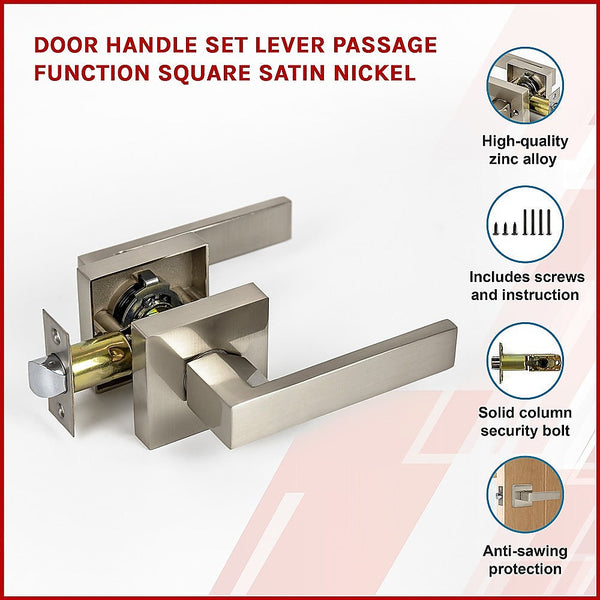 DOOR HANDLE SET LEVER PASSAGE FUNCTION SQUARE SATIN NICKEL

High-quality zinc alloy

Includes screws and instruction

Solid column security bolt

Anti-sawing protection