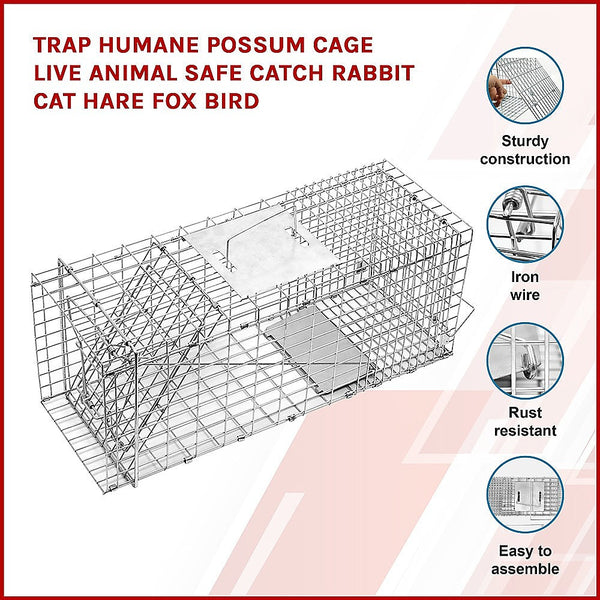 TRAP HUMANE POSSUM CAGE LIVE ANIMAL SAFE CATCH RABBIT CAT HARE FOX BIRD

Sturdy construction

Iron wire

Rust resistant

Easy to assemble