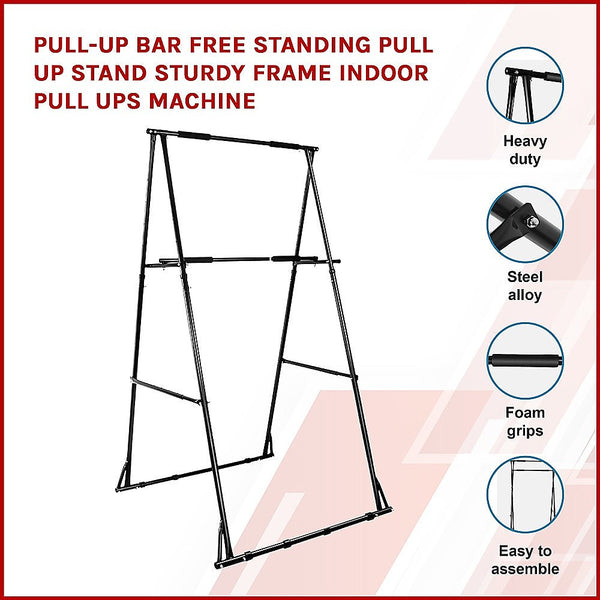 PULL-UP BAR FREE STANDING PULL UP STAND STURDY FRAME INDOOR PULL UPS MACHINE

Heavy duty

Steel alloy

Foam grips

Easy to assemble