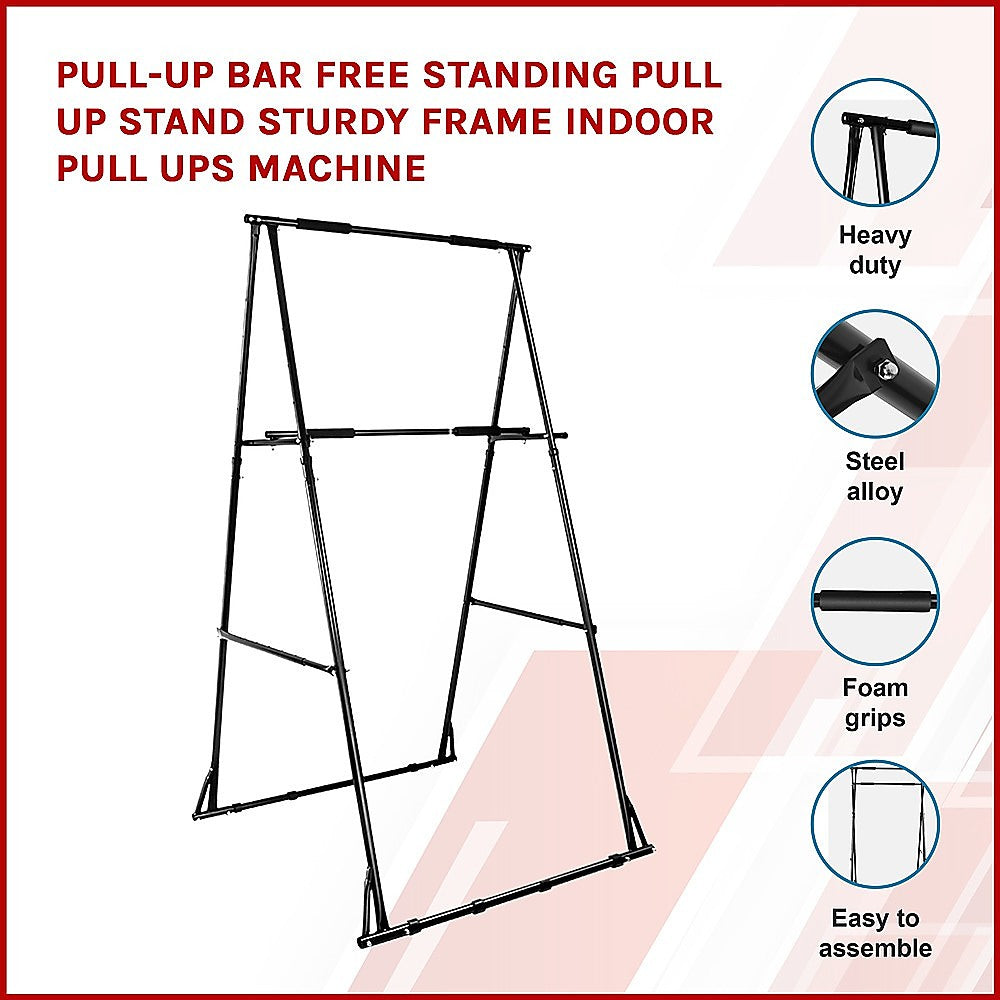 PULL-UP BAR FREE STANDING PULL UP STAND STURDY FRAME INDOOR PULL UPS MACHINE

Heavy duty

Steel alloy

Foam grips

Easy to assemble