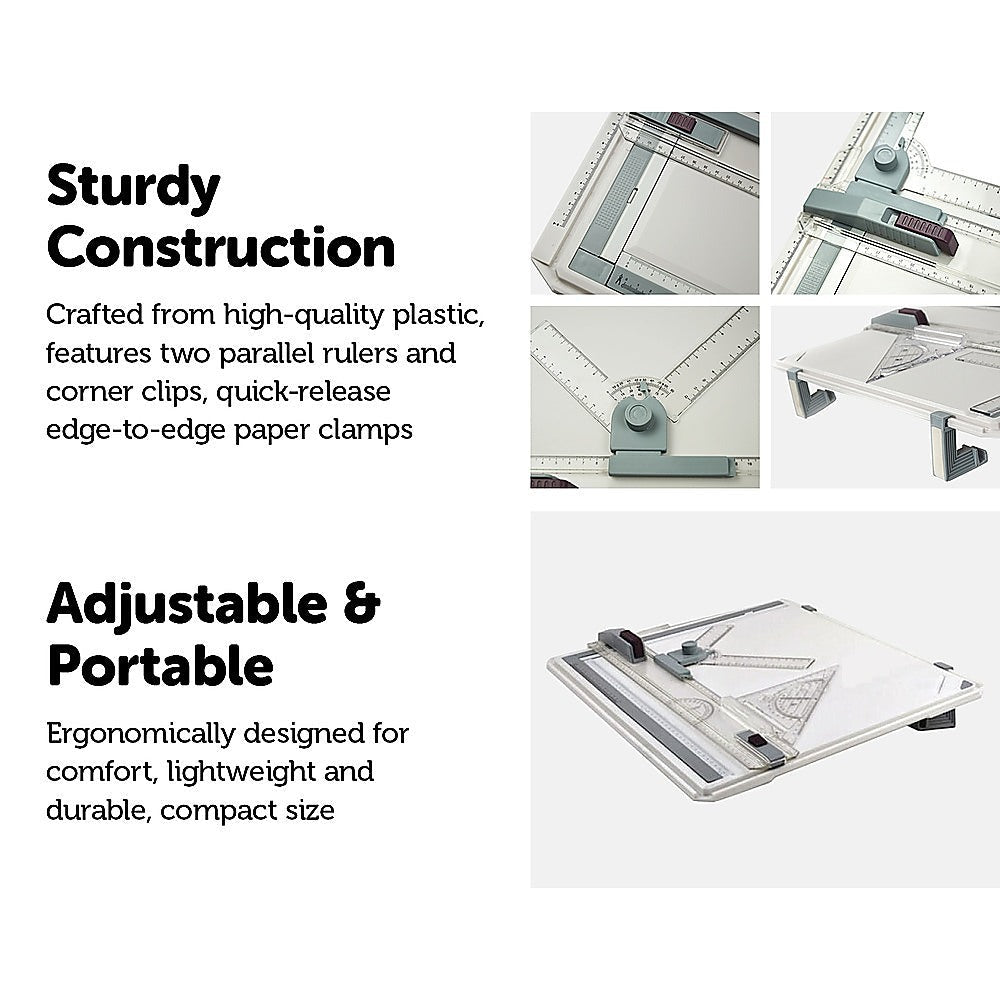 Sturdy Construction

Crafted from high-quality plastic, features two parallel rulers and corner clips, quick-release edge-to-edge paper clamps

Adjustable & Portable

Ergonomically designed for comfort, lightweight and durable, compact size