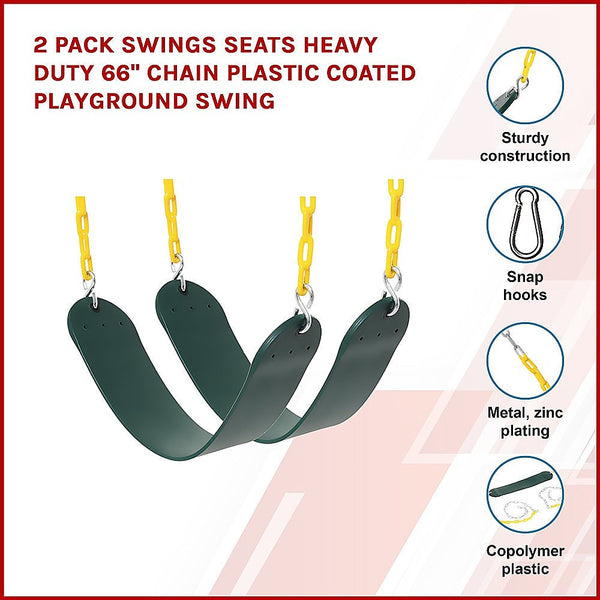 2 PACK SWINGS SEATS HEAVY DUTY 66" CHAIN PLASTIC COATED PLAYGROUND SWING

Sturdy construction

Snap hooks

Metal, zinc plating

Copolymer plastic