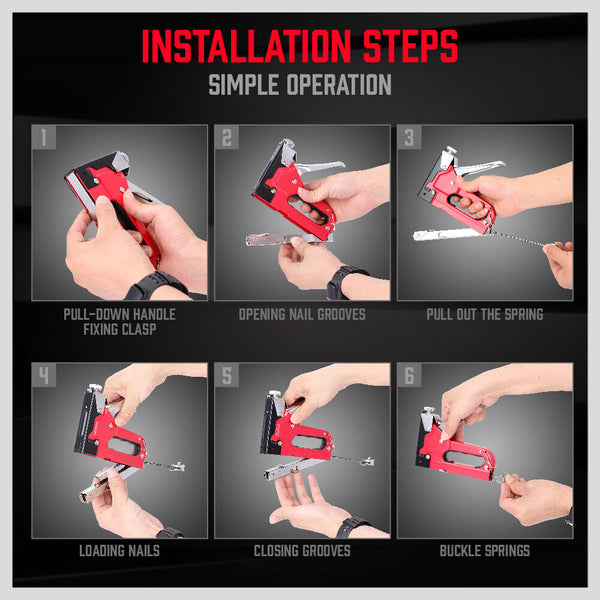 INSTALLATION STEPS
SIMPLE OPERATION

1
PULL-DOWN HANDLE FIXING CLASP

2
OPENING NAIL GROOVES

3
PULL OUT THE SPRING

4
LOADING NAILS

5
CLOSING GROOVES

6
BUCKLE SPRINGS