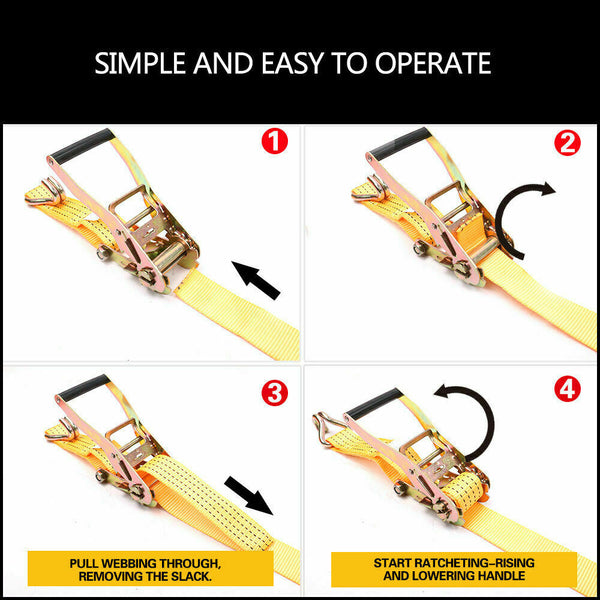 SIMPLE AND EASY TO OPERATE

1

2

3

PULL WEBBING THROUGH, REMOVING THE SLACK.

4

START RATCHETING–RISING AND LOWERING HANDLE