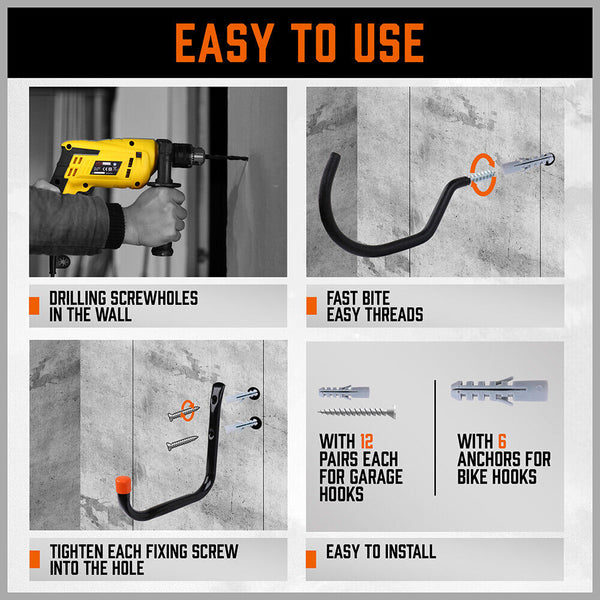 EASY TO USE

DRILLING SCREWHOLES IN THE WALL

FAST BITE EASY THREADS

TIGHTEN EACH FIXING SCREW INTO THE HOLE

WITH 12 PAIRS EACH FOR GARAGE HOOKS

WITH 6 ANCHORS FOR BIKE HOOKS

EASY TO INSTALL