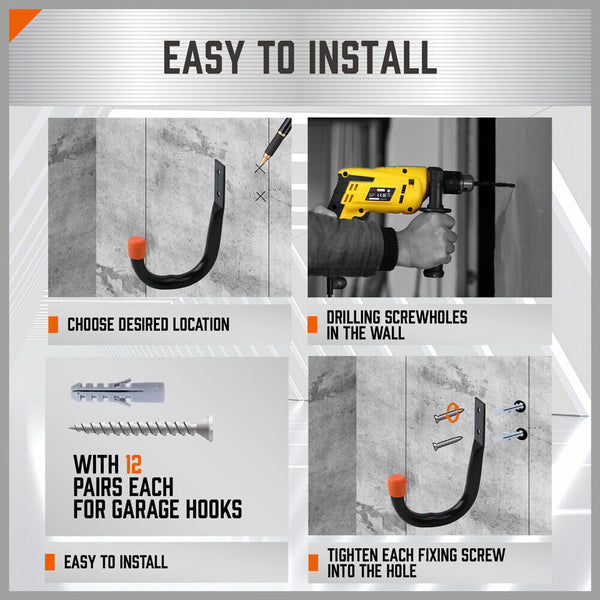 EASY TO INSTALL

CHOOSE DESIRED LOCATION

DRILLING SCREWHOLES IN THE WALL

WITH 12 PAIRS EACH FOR GARAGE HOOKS

EASY TO INSTALL

TIGHTEN EACH FIXING SCREW INTO THE HOLE