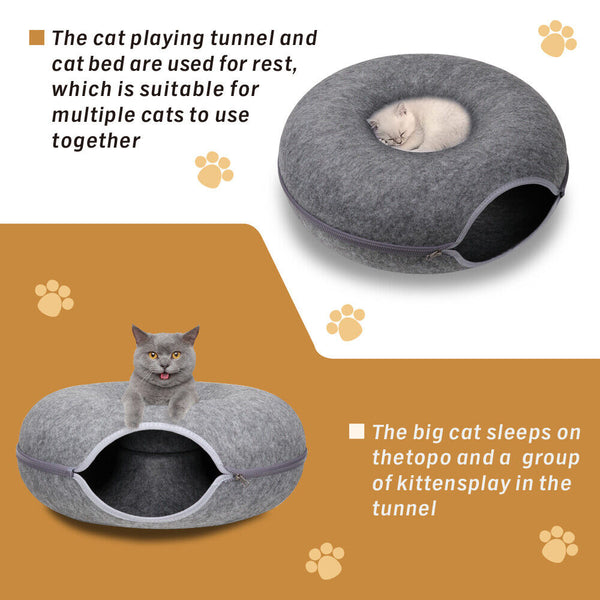 The cat playing tunnel and cat bed are used for rest, which is suitable for multiple cats to use together

The big cat sleeps on thetopo and a group of kittensplay in the tunnel