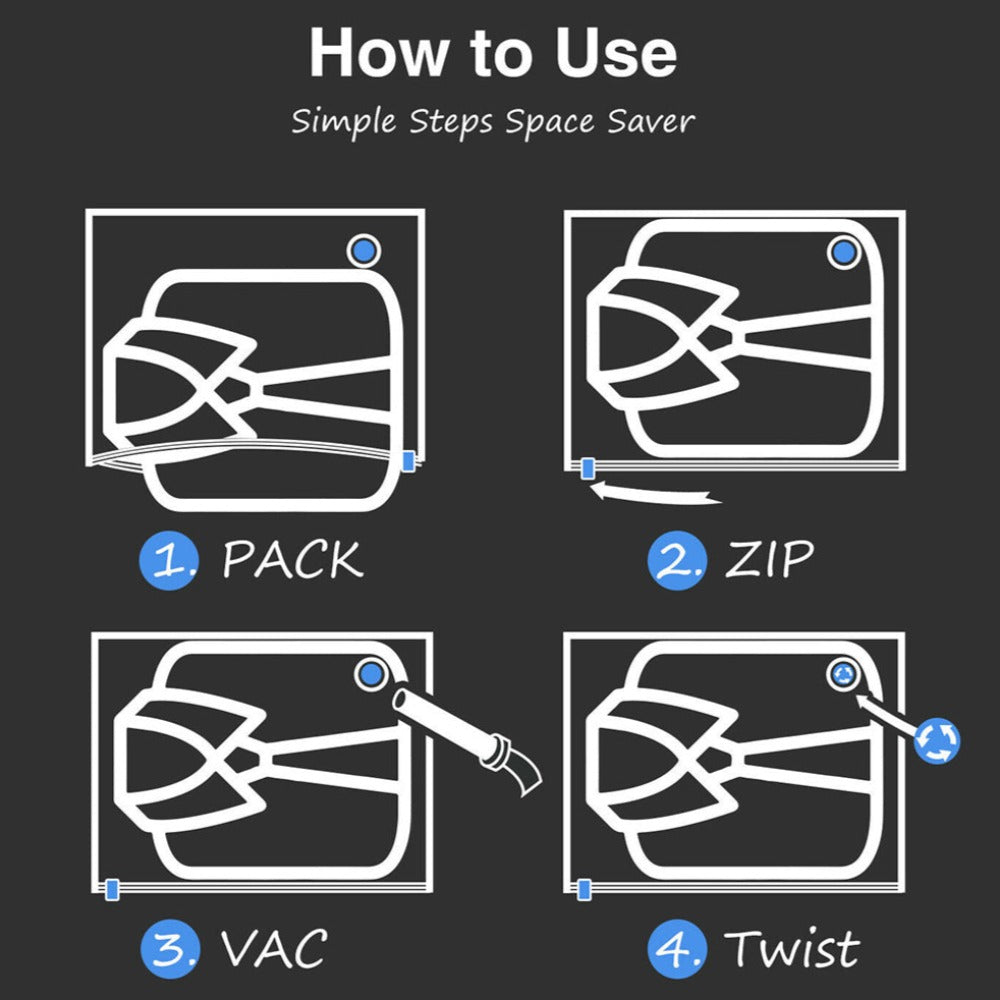 How to Use

Simple Steps Space Saver

1. PACK

2. ZIP

3. VAC

4. Twist