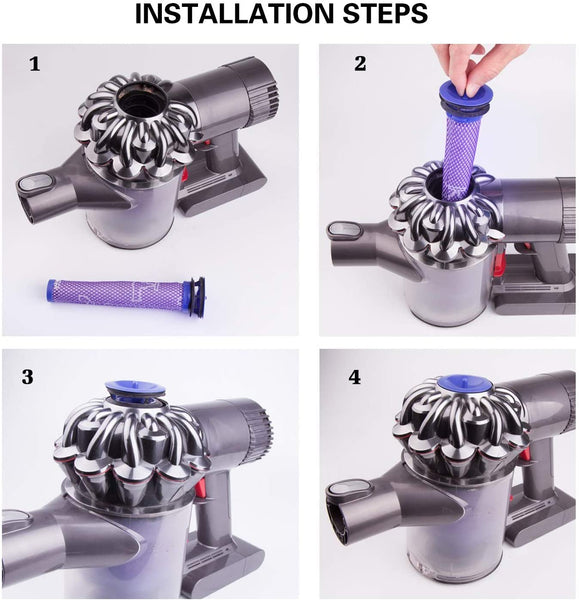 INSTALLATION STEPS

1

2

3

4