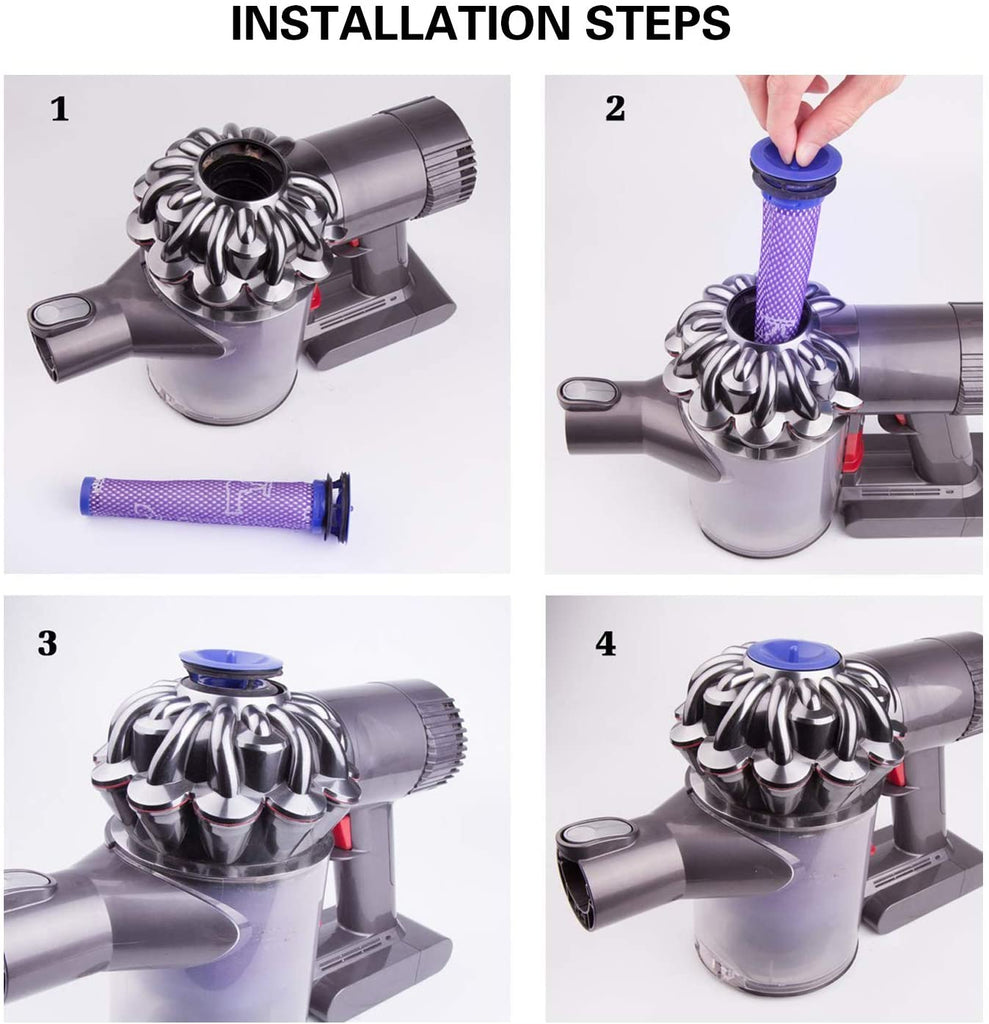 INSTALLATION STEPS

1

2

3

4