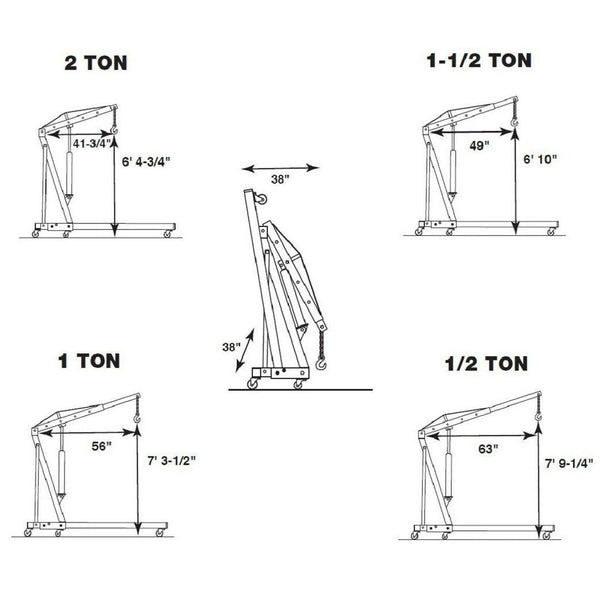 2 TON

41-3/4"

6' 4-3/4"

1-1/2 TON

49"

6' 10"

38"

38"

1 TON

56"

7' 3-1/2"

1/2 TON

63"

7' 9-1/4"