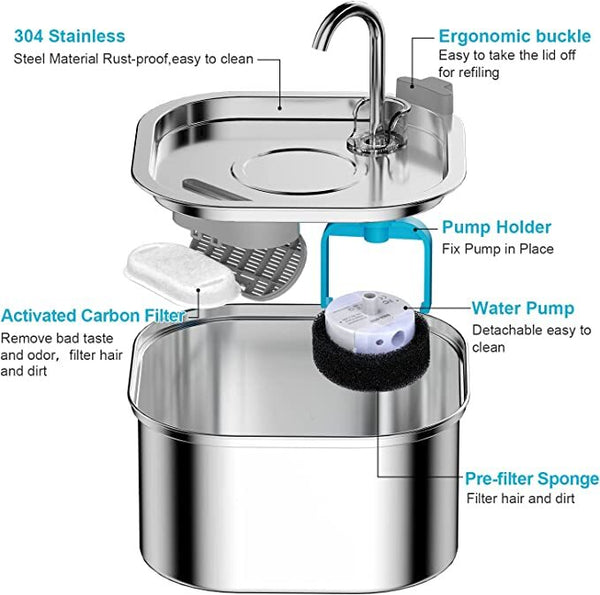 304 Stainless
Steel Material Rust-proof,easy to clean

Ergonomic buckle
Easy to take the lid off for refiling

Pump Holder
Fix Pump in Place

Activated Carbon Filter
Remove bad taste and odor, filter hair and dirt

Water Pump
Detachable easy to clean

Pre-filter Sponge
Filter hair and dirt