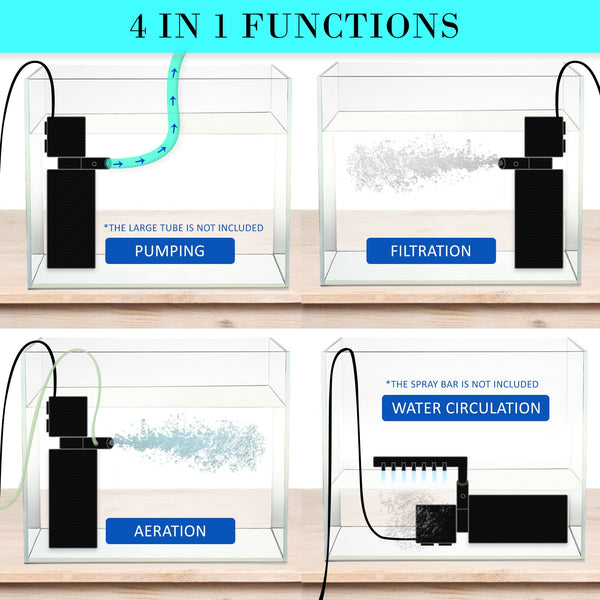 4 IN 1 FUNCTIONS

*THE LARGE TUBE IS NOT INCLUDED

PUMPING

FILTRATION

AERATION

*THE SPRAY BAR IS NOT INCLUDED

WATER CIRCULATION