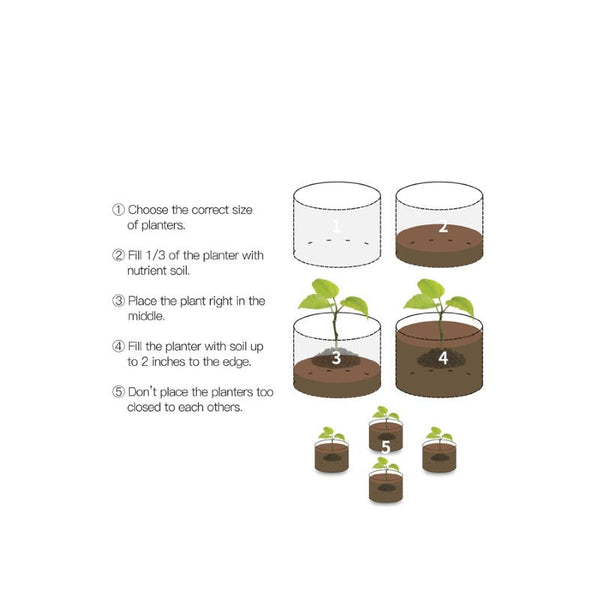 ① Choose the correct size of planters.

② Fill 1/3 of the planter with nutrient soil.

③ Place the plant right in the middle.

④ Fill the planter with soil up to 2 inches to the edge.

⑤ Don't place the planters too closed to each others.

1

2

3

4

5