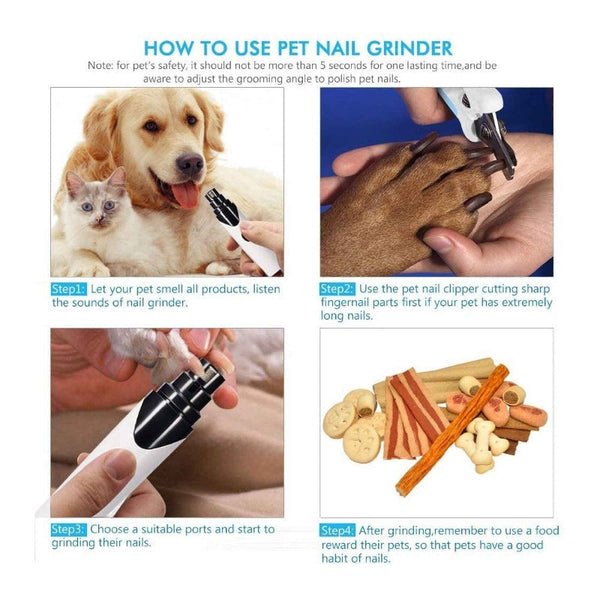 HOW TO USE PET NAIL GRINDER

Note: for pet's safety, it should not be more than 5 seconds for one lasting time,and be aware to adjust the grooming angle to polish pet nails.

Step1: Let your pet smell all products, listen the sounds of nail grinder.

Step2: Use the pet nail clipper cutting sharp fingernail parts first if your pet has extremely long nails.

Step3: Choose a suitable ports and start to grinding their nails.

Step4: After grinding,remember to use a food reward their pets, so that pets have a good habit of nails.