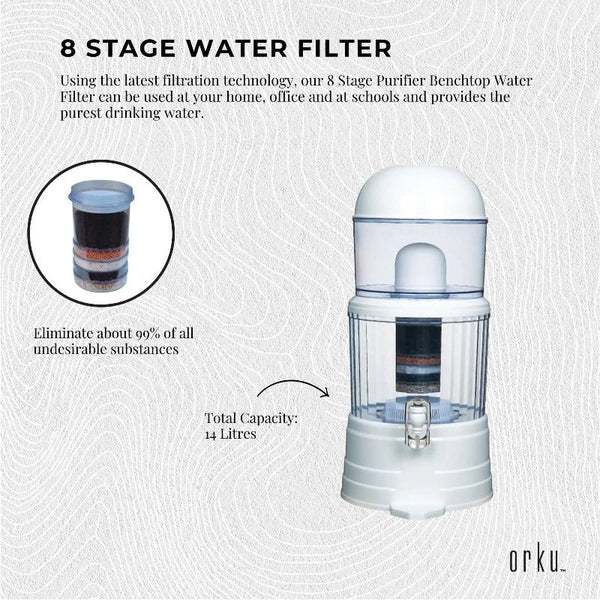 8 STAGE WATER FILTER

Using the latest filtration technology, our 8 Stage Purifier Benchtop Water Filter can be used at your home, office and at schools and provides the purest drinking water.

Eliminate about 99% of all undesirable substances

Total Capacity: 14 Litres

orku™