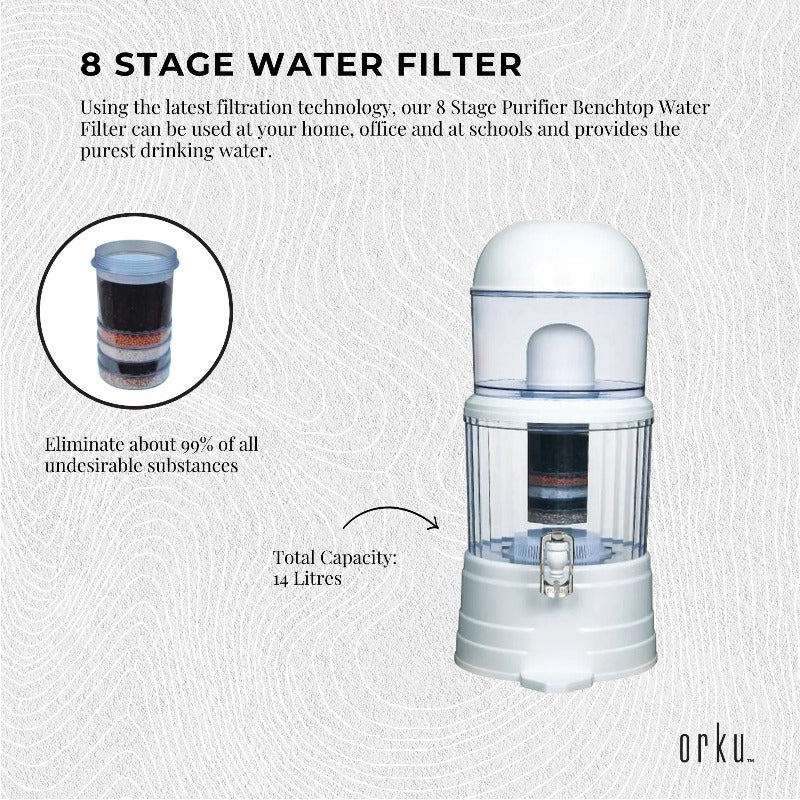 8 STAGE WATER FILTER

Using the latest filtration technology, our 8 Stage Purifier Benchtop Water Filter can be used at your home, office and at schools and provides the purest drinking water.

Eliminate about 99% of all undesirable substances

Total Capacity:
14 Litres

orku™