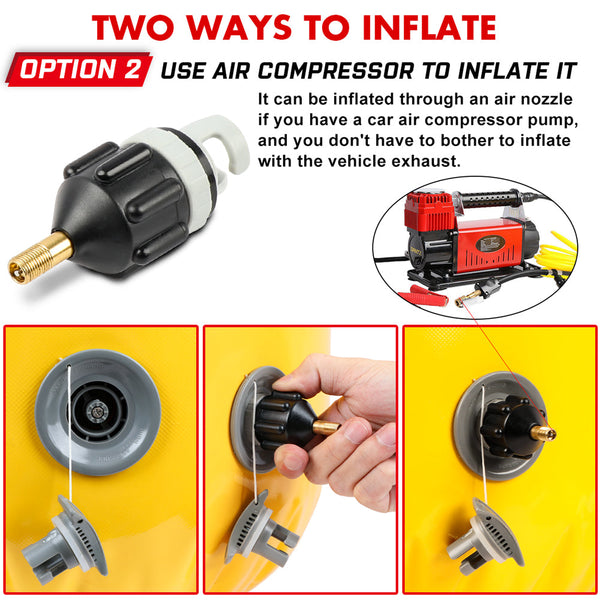 TWO WAYS TO INFLATE

OPTION 2 USE AIR COMPRESSOR TO INFLATE IT

It can be inflated through an air nozzle if you have a car air compressor pump, and you don't have to bother to inflate with the vehicle exhaust.