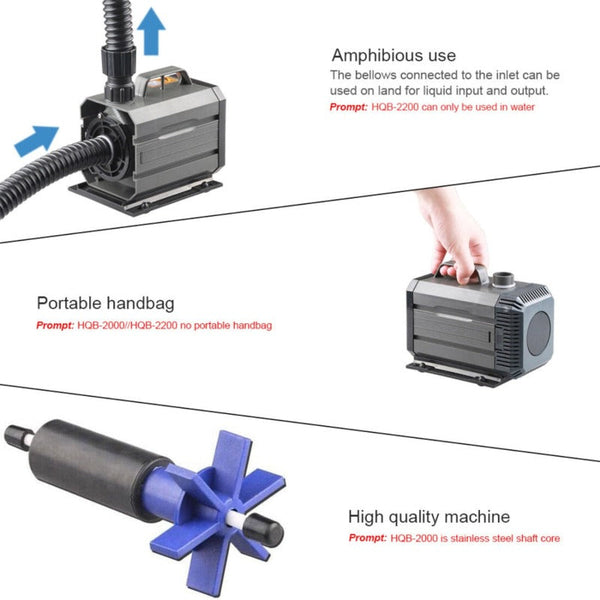 Amphibious use

The bellows connected to the inlet can be used on land for liquid input and output.

Prompt: HQB-2200 can only be used in water

Portable handbag

Prompt: HQB-2000//HQB-2200 no portable handbag

High quality machine

Prompt: HQB-2000 is stainless steel shaft core