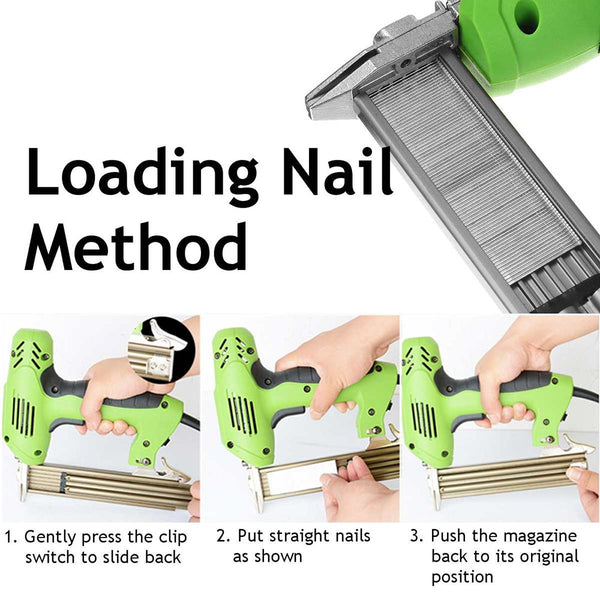 Loading Nail Method

1. Gently press the clip switch to slide back

2. Put straight nails as shown

3. Push the magazine back to its original position