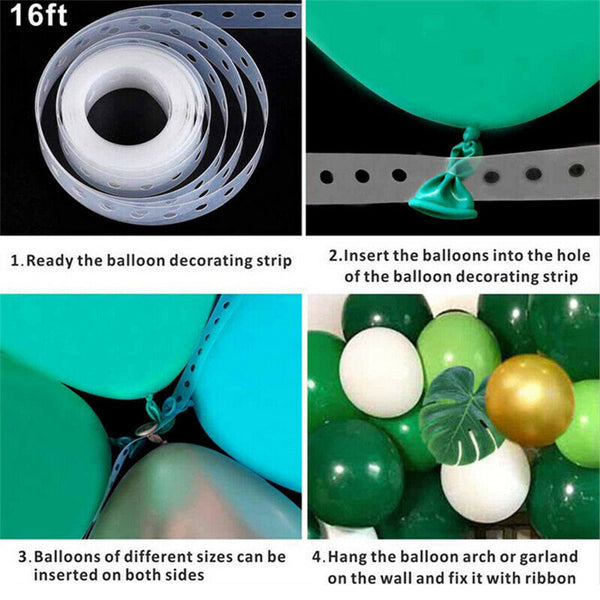 16ft

1.Ready the balloon decorating strip

2.Insert the balloons into the hole of the balloon decorating strip

3.Balloons of different sizes can be inserted on both sides

4.Hang the balloon arch or garland on the wall and fix it with ribbon