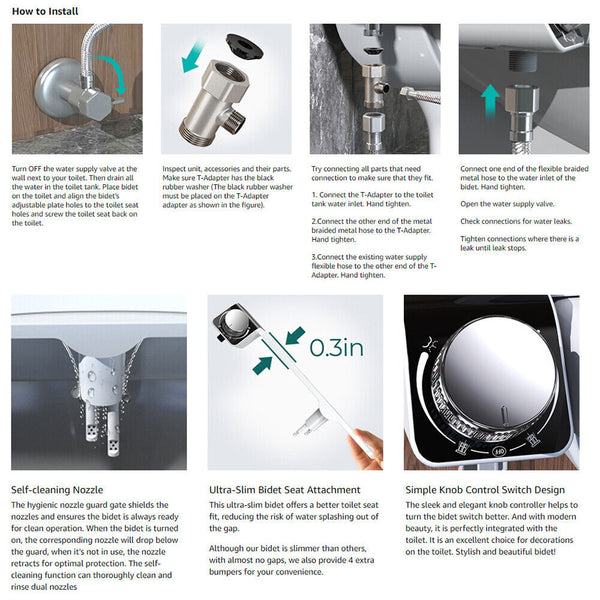 How to Install

Turn OFF the water supply valve at the wall next to your toilet. Then drain all the water in the toilet tank. Place bidet on the toilet and align the bidet's adjustable plate holes to the toilet seat holes and screw the toilet seat back on the toilet.

Inspect unit, accessories and their parts. Make sure T-Adapter has the black rubber washer (The black rubber washer must be placed on the T-Adapter adapter as shown in the figure).

Try connecting all parts that need connection to make sure that they fit.

1. Connect the T-Adapter to the toilet tank water inlet. Hand tighten.

2.Connect the other end of the metal braided metal hose to the T-Adapter. Hand tighten.

3.Connect the existing water supply flexible hose to the other end of the T-Adapter. Hand tighten.

Connect one end of the flexible braided metal hose to the water inlet of the bidet. Hand tighten.

Open the water supply valve.

Check connections for water leaks.

Tighten connections where there is a leak until leak stops.

0.3in

OFF

Self-cleaning Nozzle

The hygienic nozzle guard gate shields the nozzles and ensures the bidet is always ready for clean operation. When the bidet is turned on, the corresponding nozzle will drop below the guard, when it's not in use, the nozzle retracts for optimal protection. The self-cleaning function can thoroughly clean and rinse dual nozzles

Ultra-Slim Bidet Seat Attachment

This ultra-slim bidet offers a better toilet seat fit, reducing the risk of water splashing out of the gap.

Although our bidet is slimmer than others, with almost no gaps, we also provide 4 extra bumpers for your convenience.

Simple Knob Control Switch Design

The sleek and elegant knob controller helps to turn the bidet switch better. And with modern beauty, it is perfectly integrated with the toilet. It is an excellent choice for decorations on the toilet. Stylish and beautiful bidet!