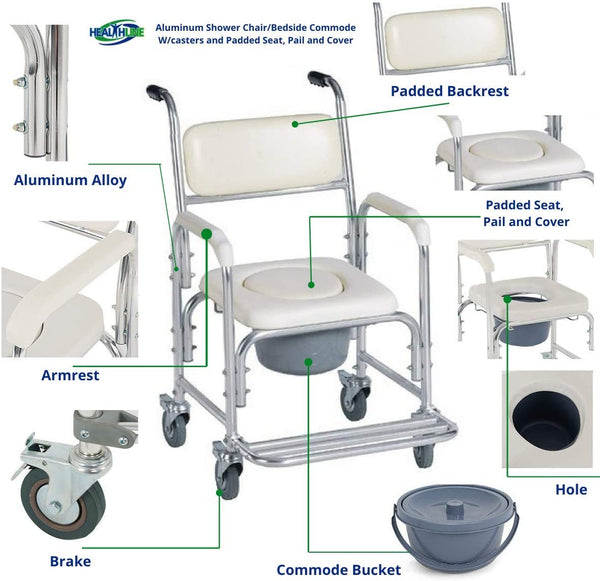 HEALTHLINE

Aluminum Shower Chair/Bedside Commode W/casters and Padded Seat, Pail and Cover

Padded Backrest

Aluminum Alloy

Padded Seat, Pail and Cover

Armrest

Hole

Brake

Commode Bucket