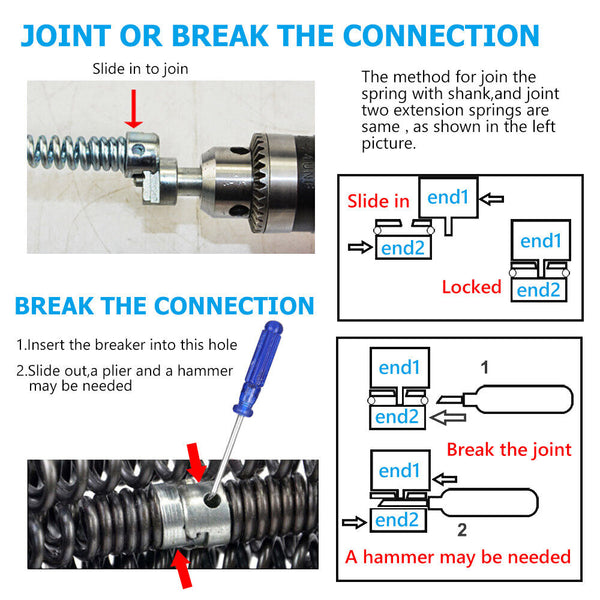 JOINT OR BREAK THE CONNECTION

Slide in to join

The method for join the spring with shank,and joint two extension springs are same , as shown in the left picture.

Slide in
end1
end2
end1
Locked
end2

BREAK THE CONNECTION

1.Insert the breaker into this hole

2.Slide out,a plier and a hammer may be needed

end1
1
end2
Break the joint
end1
end2
2
A hammer may be needed