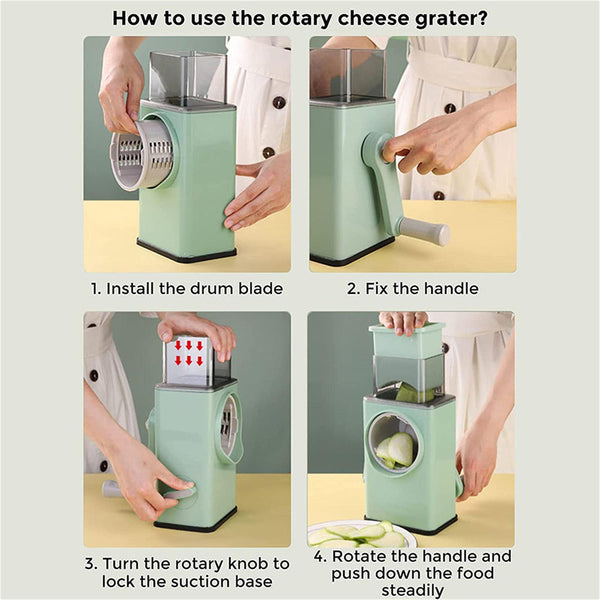 How to use the rotary cheese grater?

1. Install the drum blade

2. Fix the handle

3. Turn the rotary knob to lock the suction base

4. Rotate the handle and push down the food steadily