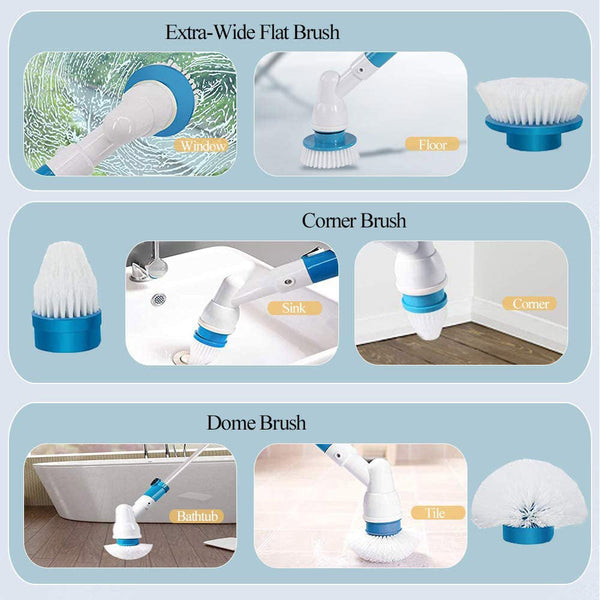 Extra-Wide Flat Brush

Window

Floor

Corner Brush

Sink

Corner

Dome Brush

Bathtub

Tile