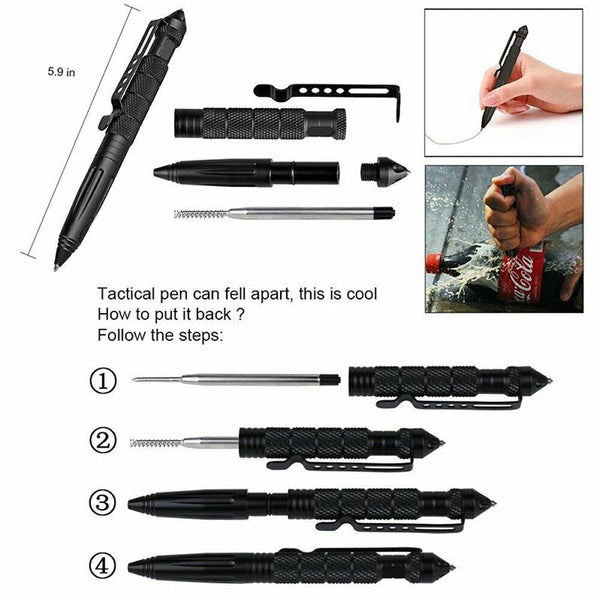 5.9 in

Coca-Cola

Tactical pen can fell apart, this is cool
How to put it back ?
Follow the steps:

①

②

③

④