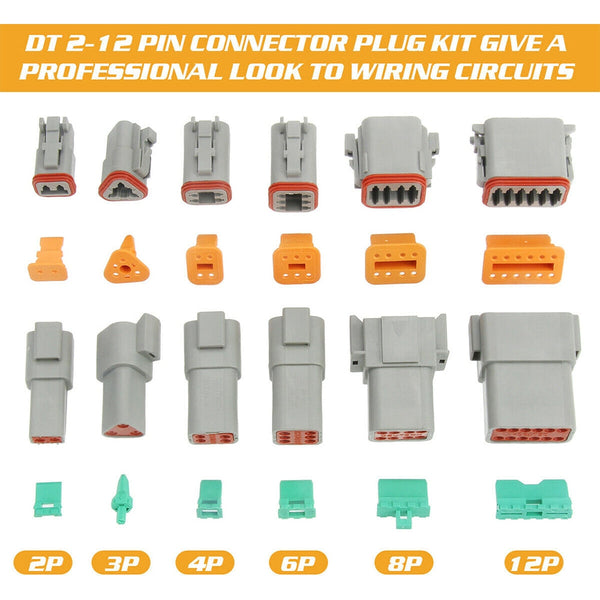 DT 2-12 PIN CONNECTOR PLUG KIT GIVE A PROFESSIONAL LOOK TO WIRING CIRCUITS

2P

3P

4P

6P

8P

12P