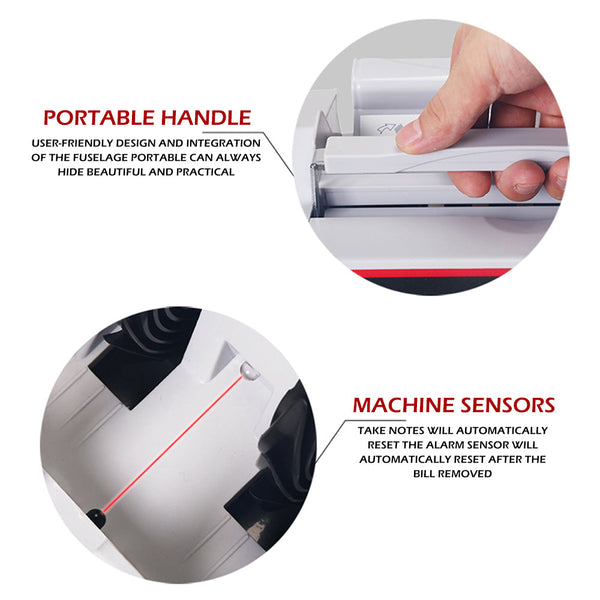 PORTABLE HANDLE

USER-FRIENDLY DESIGN AND INTEGRATION OF THE FUSELAGE PORTABLE CAN ALWAYS HIDE BEAUTIFUL AND PRACTICAL

MACHINE SENSORS

TAKE NOTES WILL AUTOMATICALLY RESET THE ALARM SENSOR WILL AUTOMATICALLY RESET AFTER THE BILL REMOVED