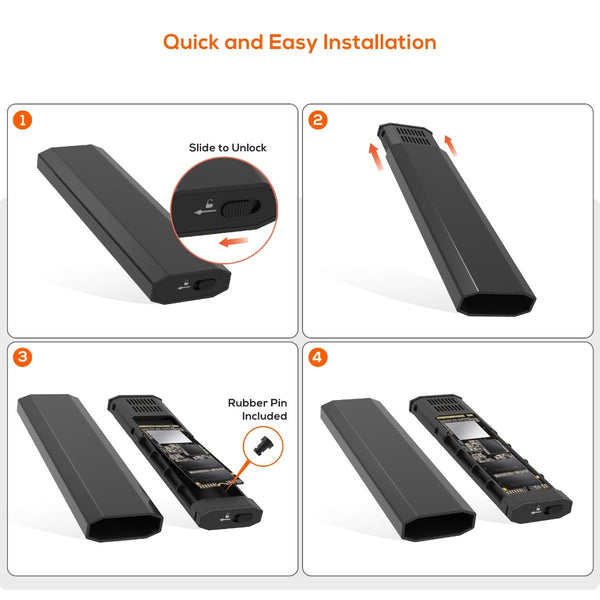 Quick and Easy Installation

1

Slide to Unlock

2

3

Rubber Pin Included

4