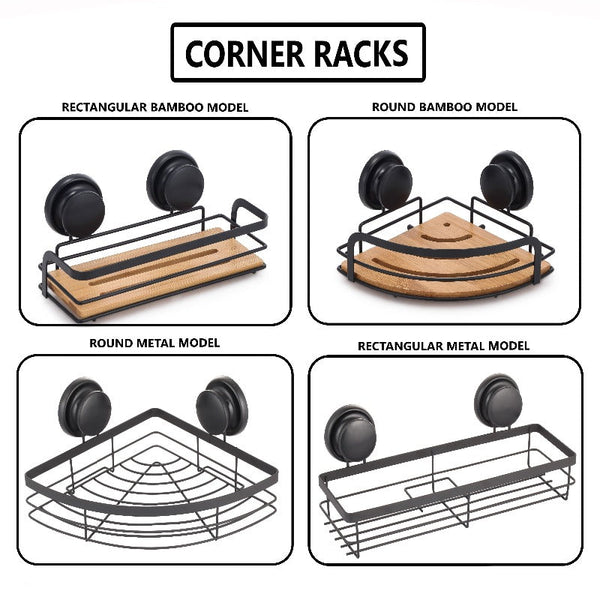 CORNER RACKS

RECTANGULAR BAMBOO MODEL

ROUND BAMBOO MODEL

ROUND METAL MODEL

RECTANGULAR METAL MODEL