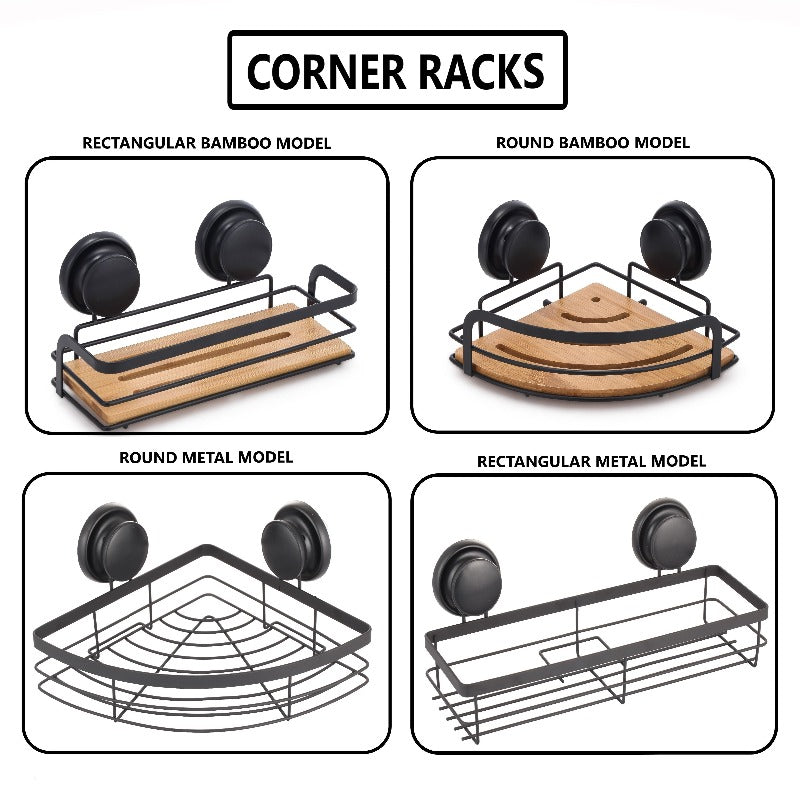 CORNER RACKS

RECTANGULAR BAMBOO MODEL

ROUND BAMBOO MODEL

ROUND METAL MODEL

RECTANGULAR METAL MODEL