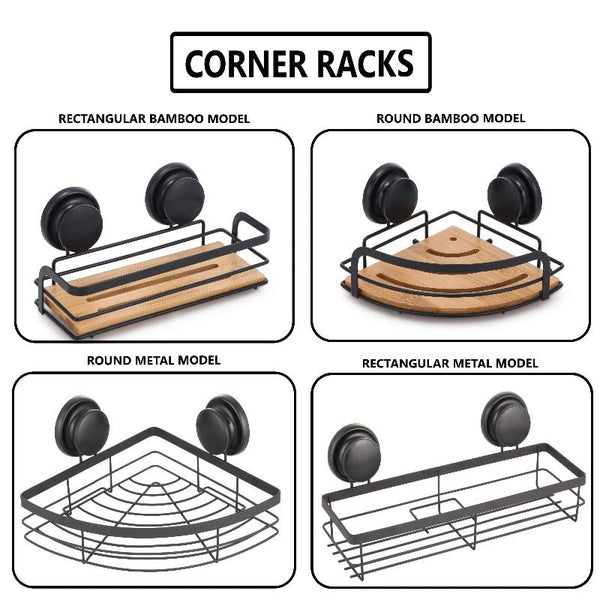 CORNER RACKS

RECTANGULAR BAMBOO MODEL

ROUND BAMBOO MODEL

ROUND METAL MODEL

RECTANGULAR METAL MODEL