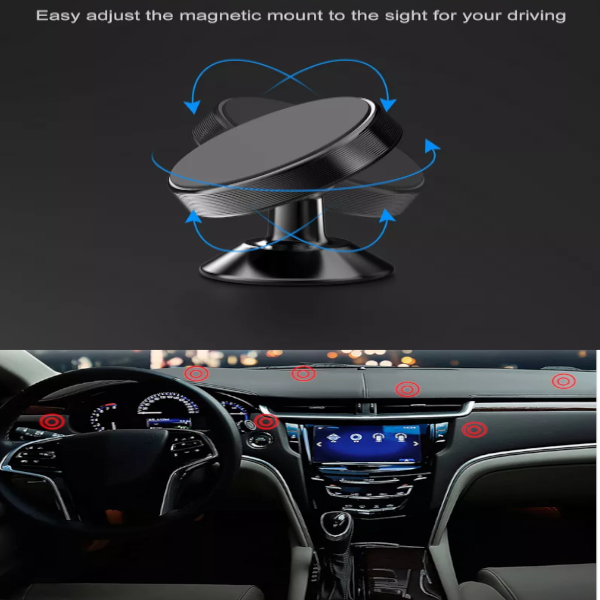 Easy adjust the magnetic mount to the sight for your driving