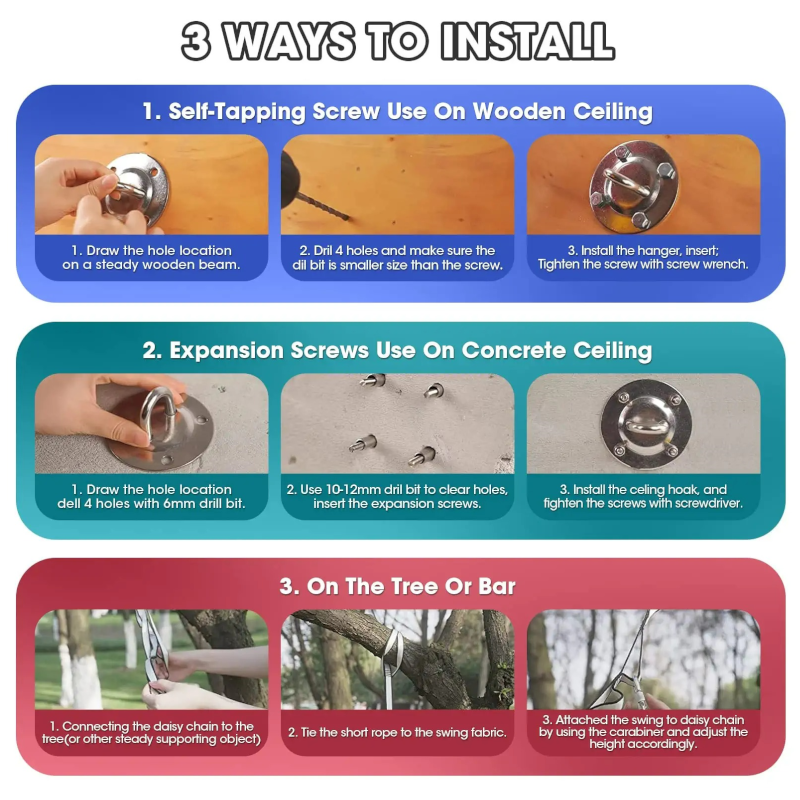 3 WAYS TO INSTALL

1. Self-Tapping Screw Use On Wooden Ceiling

1. Draw the hole location on a steady wooden beam.

2. Dril 4 holes and make sure the dil bit is smaller size than the screw.

3. Install the hanger, insert; Tighten the screw with screw wrench.

2. Expansion Screws Use On Concrete Ceiling

1. Draw the hole location dell 4 holes with 6mm drill bit.

2. Use 10-12mm dril bit to clear holes, insert the expansion screws.

3. Install the celing hoak, and fighten the screws with screwdriver.

3. On The Tree Or Bar

1. Connecting the daisy chain to the tree(or other steady supporting object)

2. Tie the short rope to the swing fabric.

3. Attached the swing to daisy chain by using the carabiner and adjust the height accordingly.