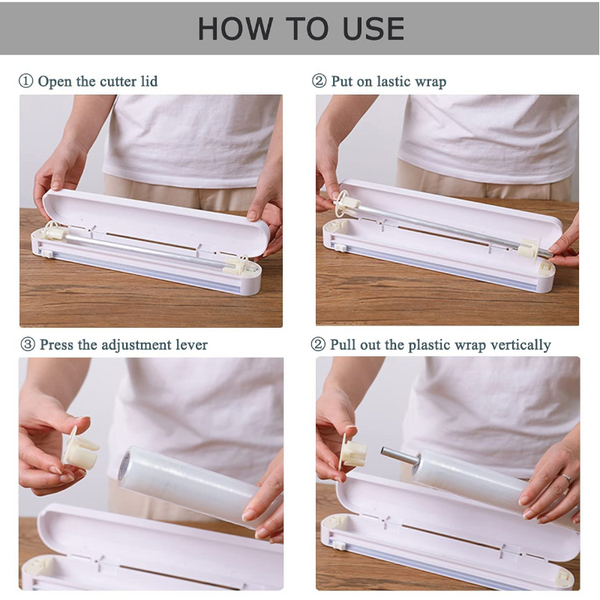 HOW TO USE

① Open the cutter lid

② Put on lastic wrap

③ Press the adjustment lever

② Pull out the plastic wrap vertically