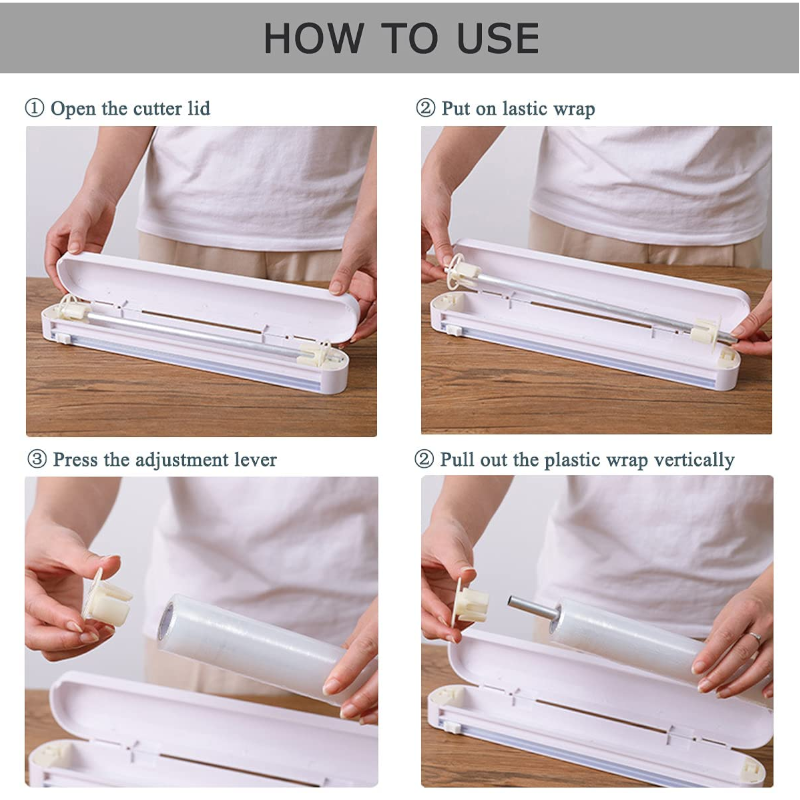 HOW TO USE

① Open the cutter lid

② Put on lastic wrap

③ Press the adjustment lever

② Pull out the plastic wrap vertically