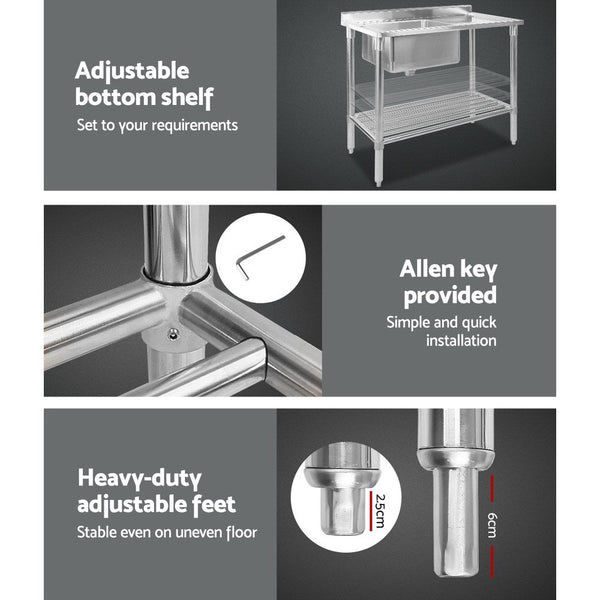 Adjustable bottom shelf
Set to your requirements

Allen key provided
Simple and quick installation

Heavy-duty adjustable feet
Stable even on uneven floor

2.5cm

6cm