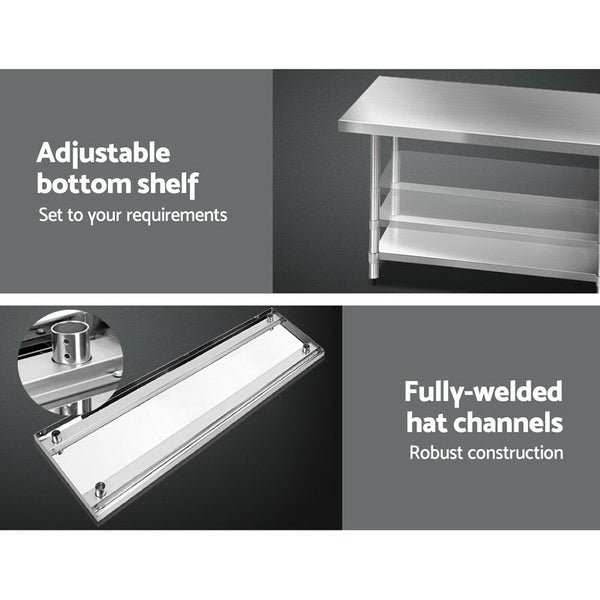 Adjustable bottom shelf
Set to your requirements

Fully-welded hat channels
Robust construction